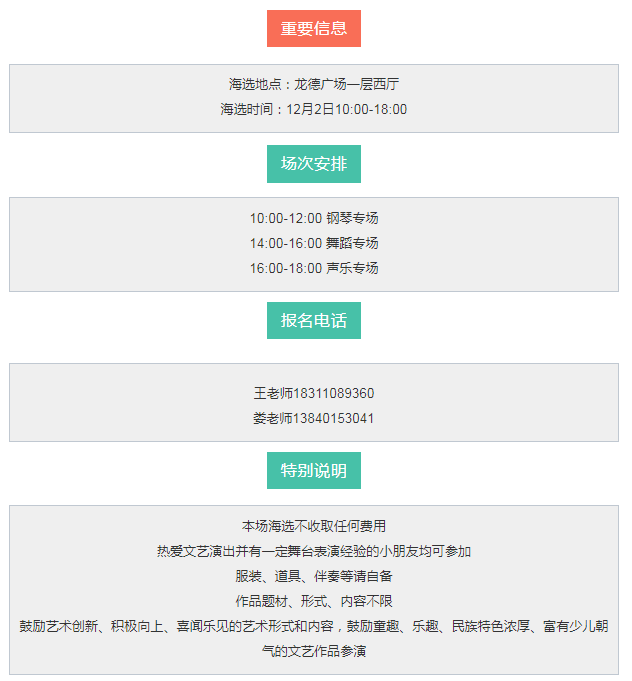 重要信息

海选地点：龙德广场一层西厅
海选时间：12月2日10:00-18:00

场次安排

10:00-12:00 钢琴专场
14:00-16:00 舞蹈专场
16:00-18:00 声乐专场

报名电话

王老师18311089360
娄老师13840153041

特别说明

本场海选不收取任何费用
热爱文艺演出并有一定舞台表演经验的小朋友均可参加
服装、道具、伴奏等请自备
作品题材、形式、内容不限
鼓励艺术创新、积极向上、喜闻乐见的艺术形式和内容，鼓励童趣、乐趣、民族特色浓厚、富有少儿朝气的文艺作品参演